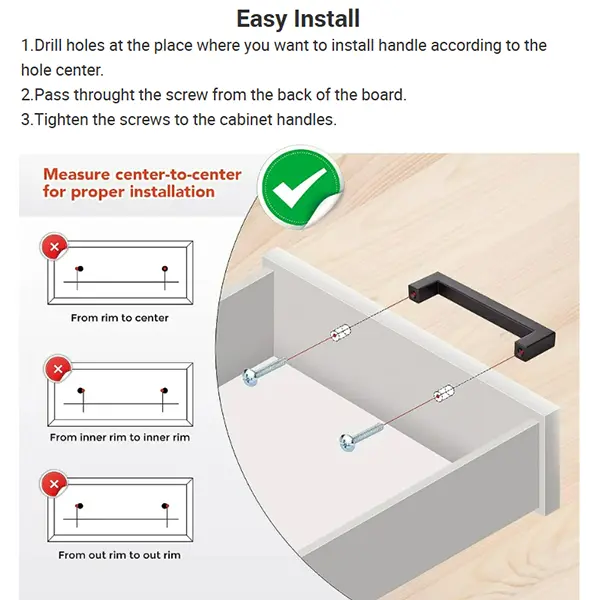 Easy Install

1.Drill holes at the place where you want to install handle according to the hole center.
2.Pass throught the screw from the back of the board.
3.Tighten the screws to the cabinet handles.

Measure center-to-center for proper installation

From rim to center

From inner rim to inner rim

From out rim to out rim