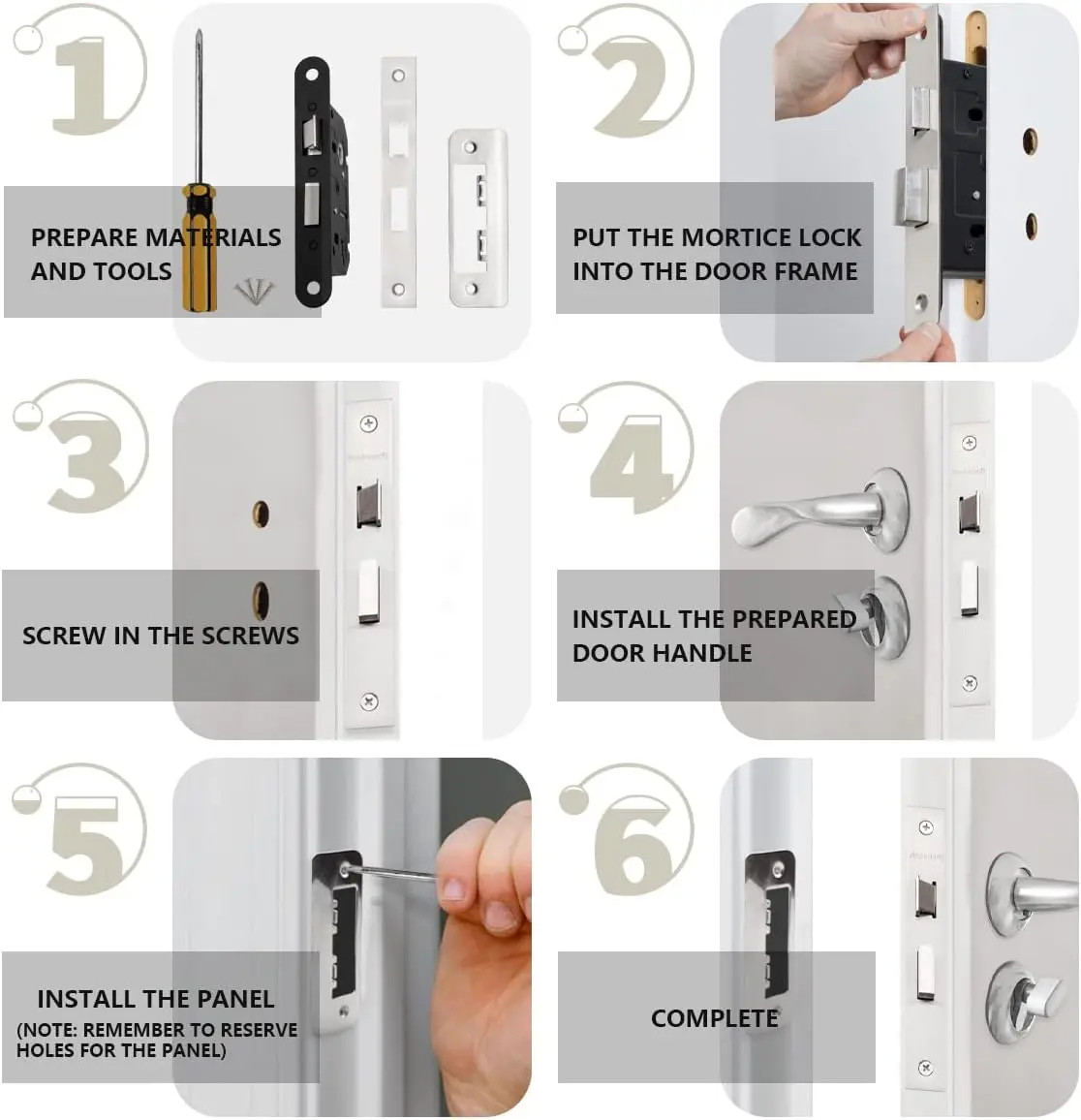 1

PREPARE MATERIALS AND TOOLS

2

PUT THE MORTICE LOCK INTO THE DOOR FRAME

3

SCREW IN THE SCREWS

4

INSTALL THE PREPARED DOOR HANDLE

5

INSTALL THE PANEL
(NOTE: REMEMBER TO RESERVE HOLES FOR THE PANEL)

6

COMPLETE