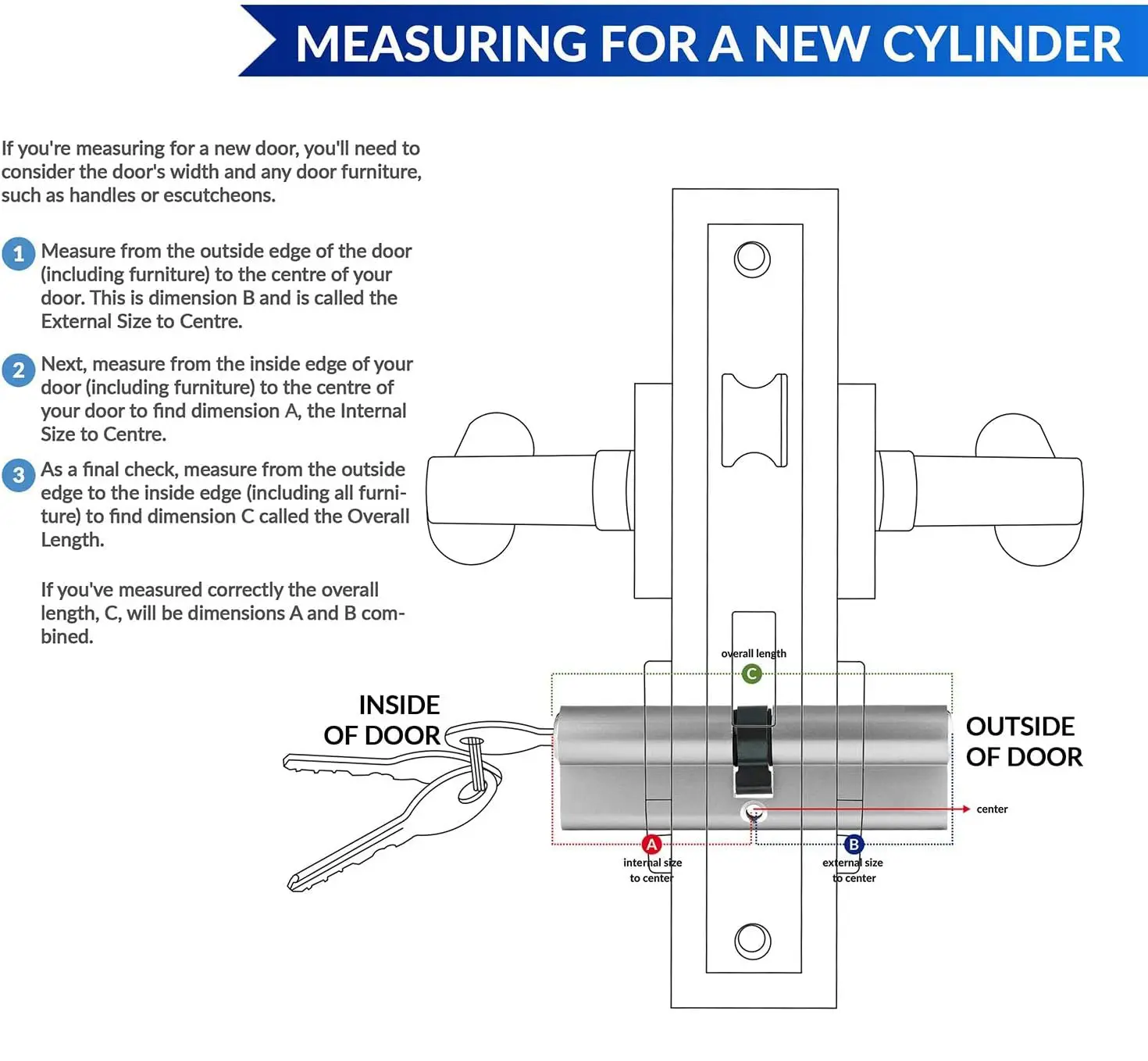 MEASURING FOR A NEW CYLINDER

If you're measuring for a new door, you'll need to consider the door's width and any door furniture, such as handles or escutcheons.

1 Measure from the outside edge of the door (including furniture) to the centre of your door. This is dimension B and is called the External Size to Centre.

2 Next, measure from the inside edge of your door (including furniture) to the centre of your door to find dimension A, the Internal Size to Centre.

3 As a final check, measure from the outside edge to the inside edge (including all furniture) to find dimension C called the Overall Length.

If you've measured correctly the overall length, C, will be dimensions A and B combined.

INSIDE OF DOOR

overall length
C

OUTSIDE OF DOOR

center

A
internal size to center

B
external size to center