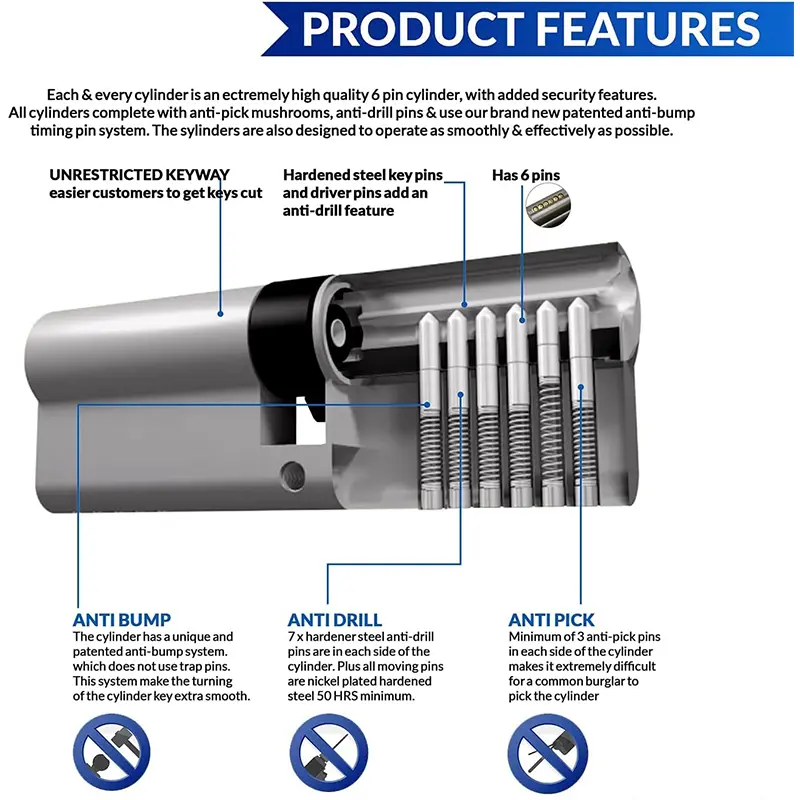 PRODUCT FEATURES

Each & every cylinder is an ectremely high quality 6 pin cylinder, with added security features. All cylinders complete with anti-pick mushrooms, anti-drill pins & use our brand new patented anti-bump timing pin system. The sylinders are also designed to operate as smoothly & effectively as possible.

UNRESTRICTED KEYWAY
easier customers to get keys cut

Hardened steel key pins and driver pins add an anti-drill feature

Has 6 pins

ANTI BUMP
The cylinder has a unique and patented anti-bump system. which does not use trap pins. This system make the turning of the cylinder key extra smooth.

ANTI DRILL
7 x hardener steel anti-drill pins are in each side of the cylinder. Plus all moving pins are nickel plated hardened steel 50 HRS minimum.

ANTI PICK
Minimum of 3 anti-pick pins in each side of the cylinder makes it extremely difficult for a common burglar to pick the cylinder