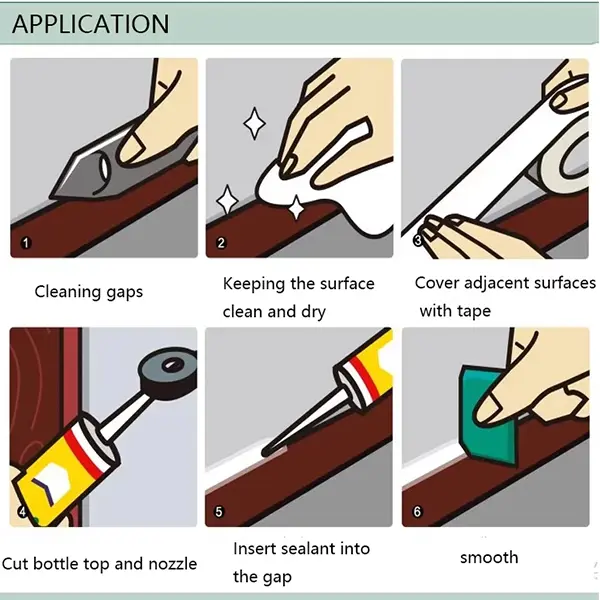 APPLICATION

1

Cleaning gaps

2

Keeping the surface clean and dry

3

Cover adjacent surfaces with tape

4

Cut bottle top and nozzle

5

Insert sealant into the gap

6

smooth