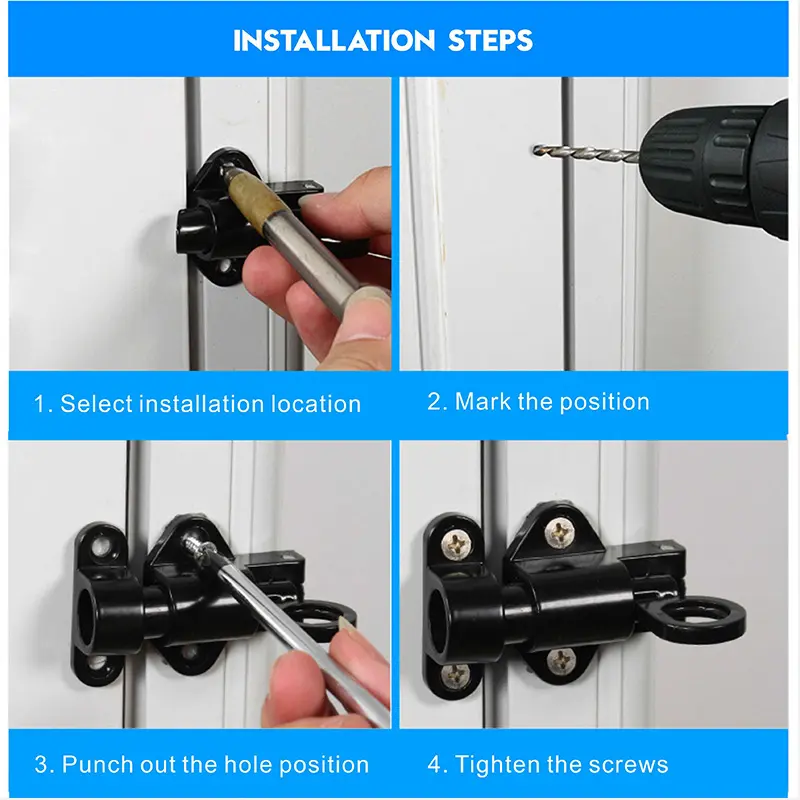 INSTALLATION STEPS

1. Select installation location

2. Mark the position

3. Punch out the hole position

4. Tighten the screws