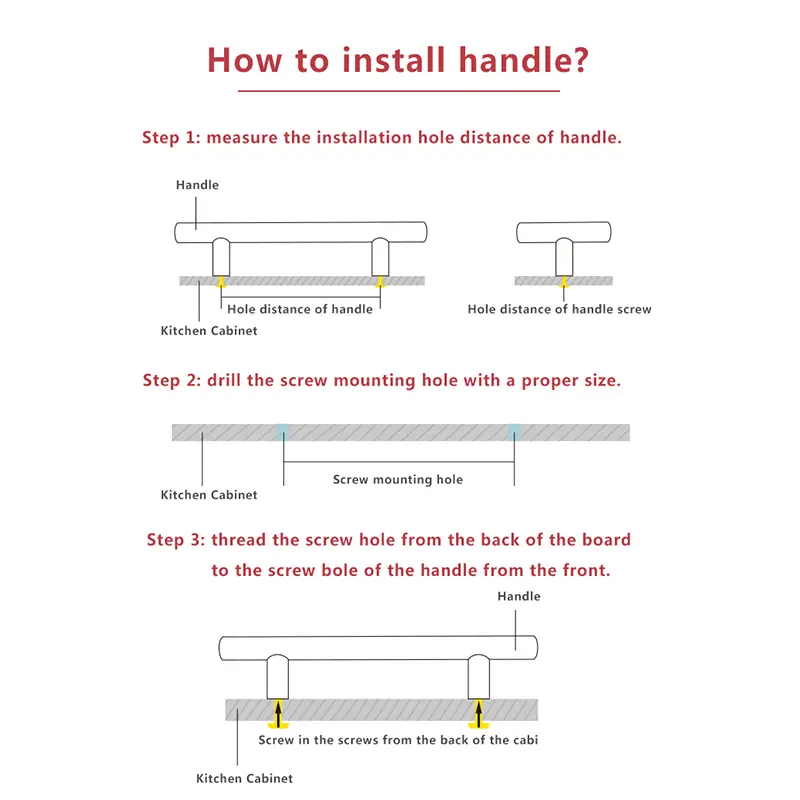 How to install handle?

Step 1: measure the installation hole distance of handle.

Handle

Hole distance of handle

Kitchen Cabinet

Hole distance of handle screw

Step 2: drill the screw mounting hole with a proper size.

Screw mounting hole

Kitchen Cabinet

Step 3: thread the screw hole from the back of the board to the screw bole of the handle from the front.

Handle

Screw in the screws from the back of the cabi

Kitchen Cabinet