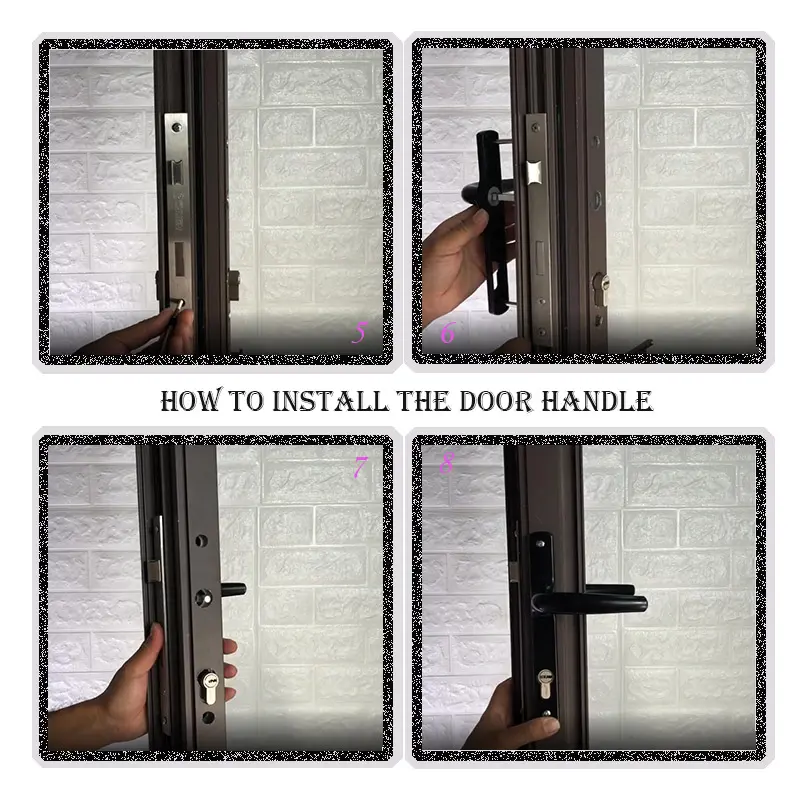 5

6

HOW TO INSTALL THE DOOR HANDLE

7

8