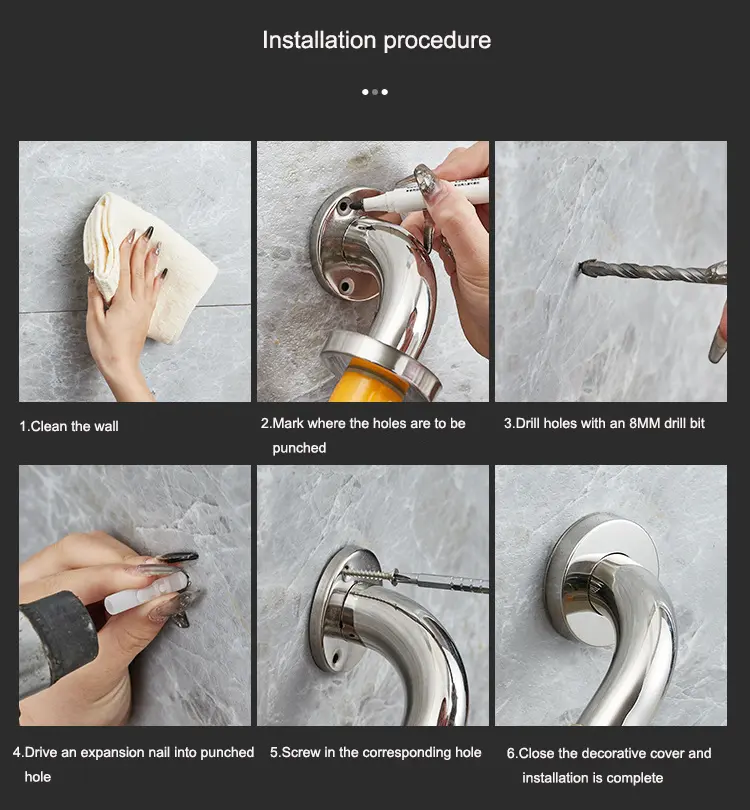 Installation procedure

1.Clean the wall

2.Mark where the holes are to be punched

3.Drill holes with an 8MM drill bit

4.Drive an expansion nail into punched hole

5.Screw in the corresponding hole

6.Close the decorative cover and installation is complete