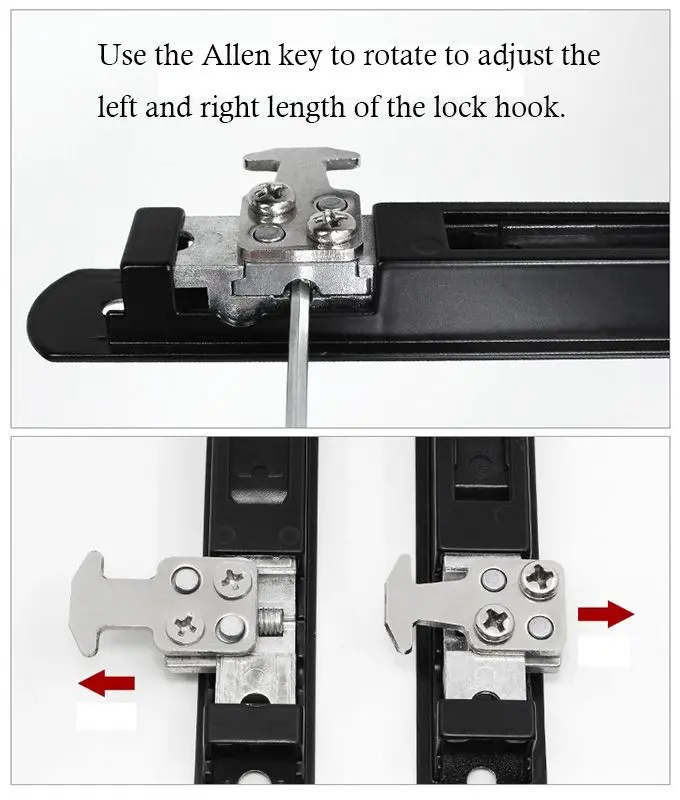 Use the Allen key to rotate to adjust the left and right length of the lock hook.