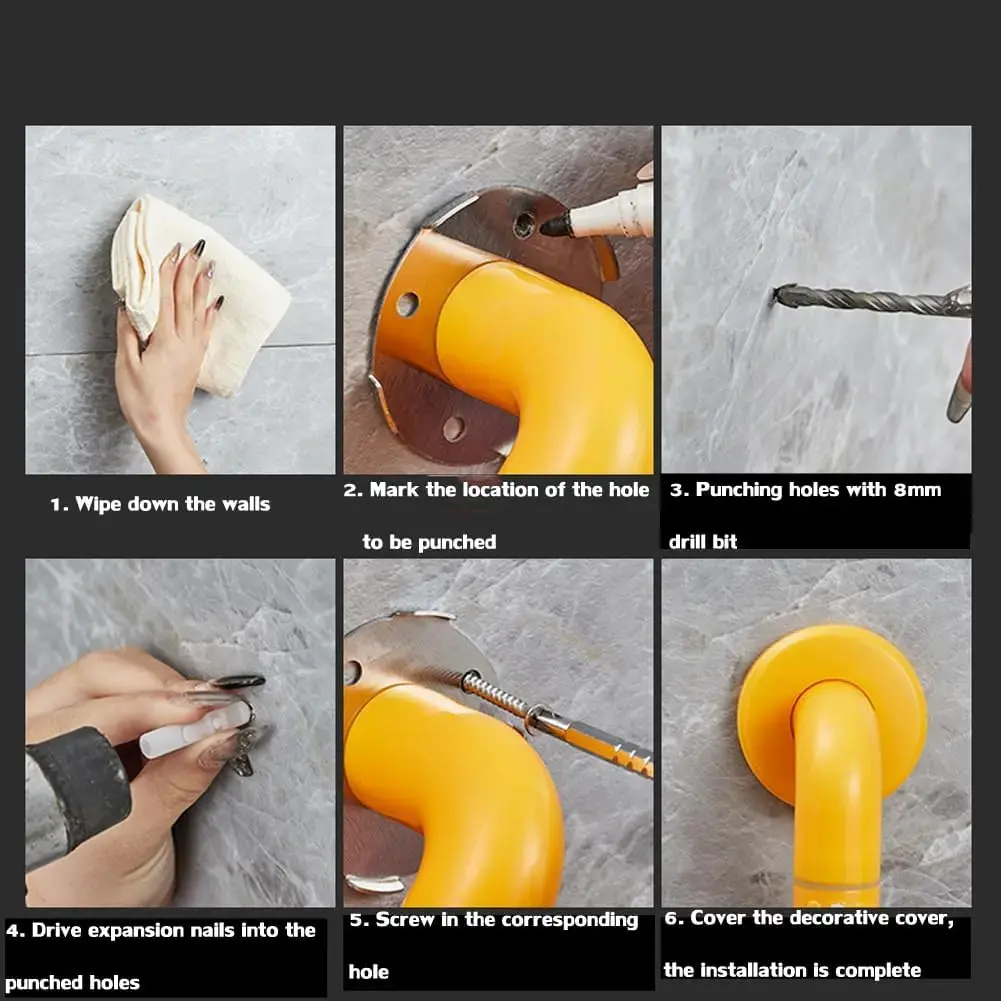 1. Wipe down the walls

2. Mark the location of the hole to be punched

3. Punching holes with 8mm drill bit

4. Drive expansion nails into the punched holes

5. Screw in the corresponding hole

6. Cover the decorative cover, the installation is complete