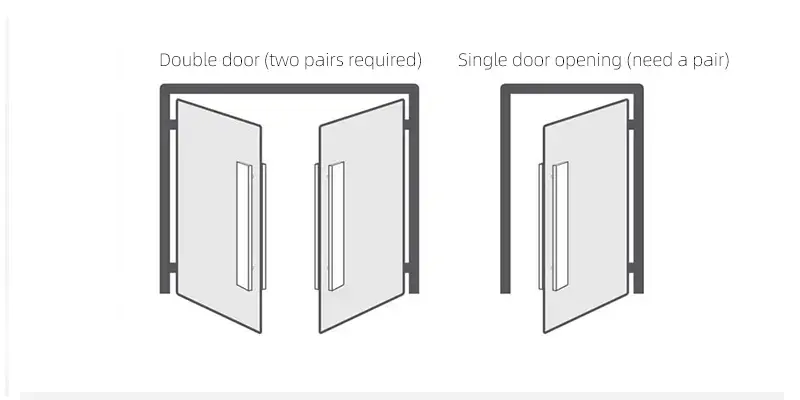 Double door (two pairs required)

Single door opening (need a pair)