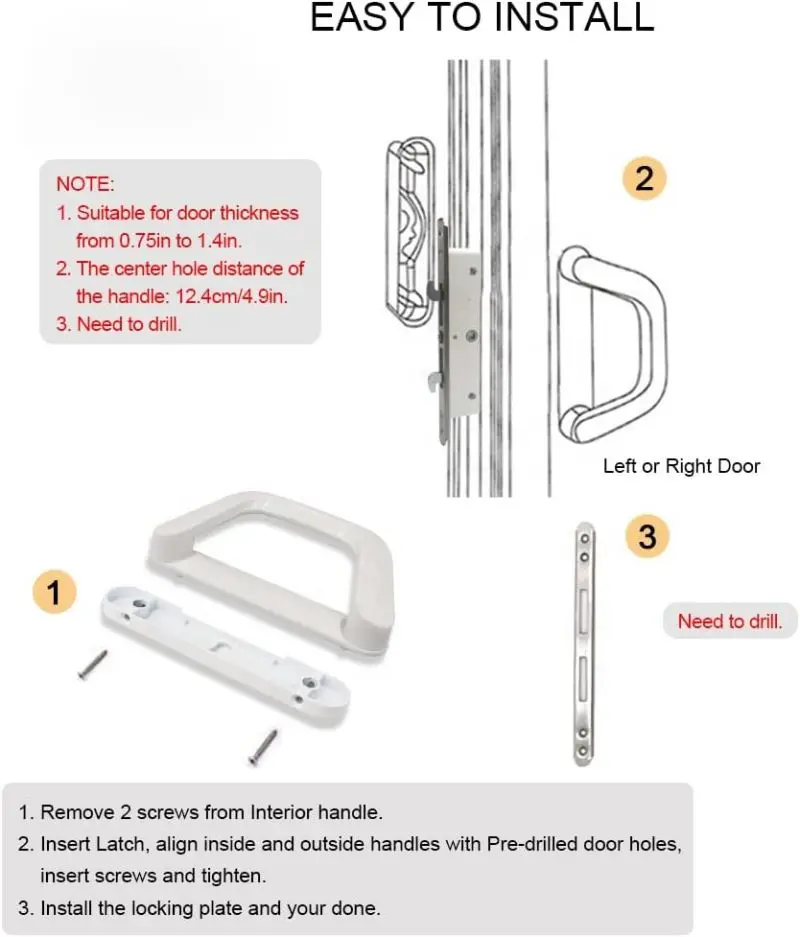 EASY TO INSTALL

NOTE:
1. Suitable for door thickness from 0.75in to 1.4in.
2. The center hole distance of the handle: 12.4cm/4.9in.
3. Need to drill.

2

Left or Right Door

1

3

Need to drill.

1. Remove 2 screws from Interior handle.
2. Insert Latch, align inside and outside handles with Pre-drilled door holes, insert screws and tighten.
3. Install the locking plate and your done.